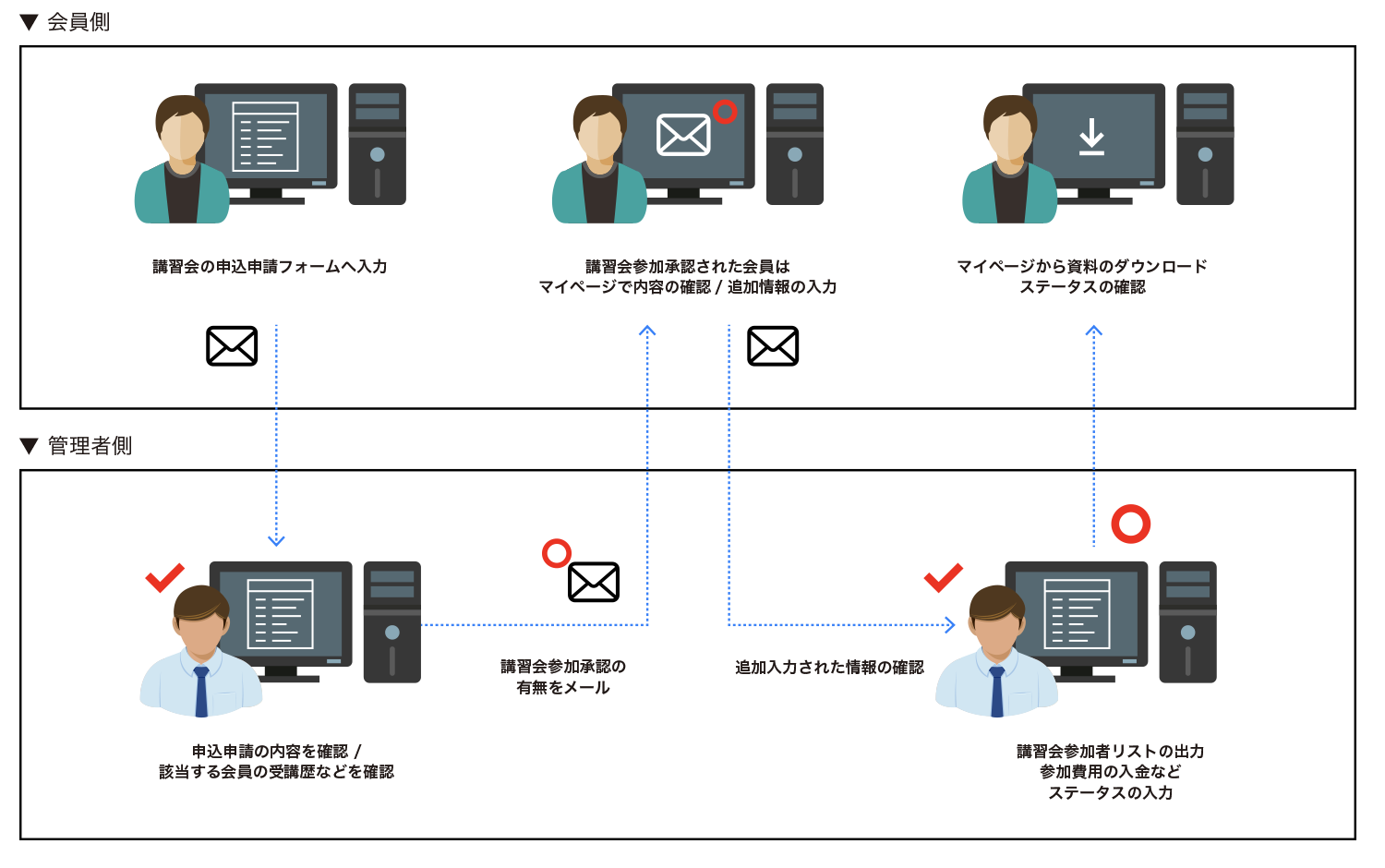 ▼ 会員側

講習会の申込申請フォームへ入力

講習会参加承認された会員は
マイページで内容の確認 / 追加情報の入力

マイページから資料のダウンロード
ステータスの確認

▼ 管理者側

申込申請の内容を確認 /
該当する会員の受講歴などを確認

講習会参加承認の
有無をメール

追加入力された情報の確認

講習会参加者リストの出力
参加費用の入金など
ステータスの入力